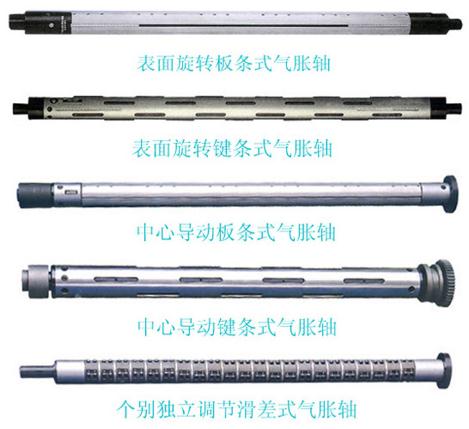 表面旋转板条式气胀轴

表面旋转键条式气胀轴

中心导动板条式气胀轴

中心导动键条式气胀轴

个别独立调节滑差式气胀轴